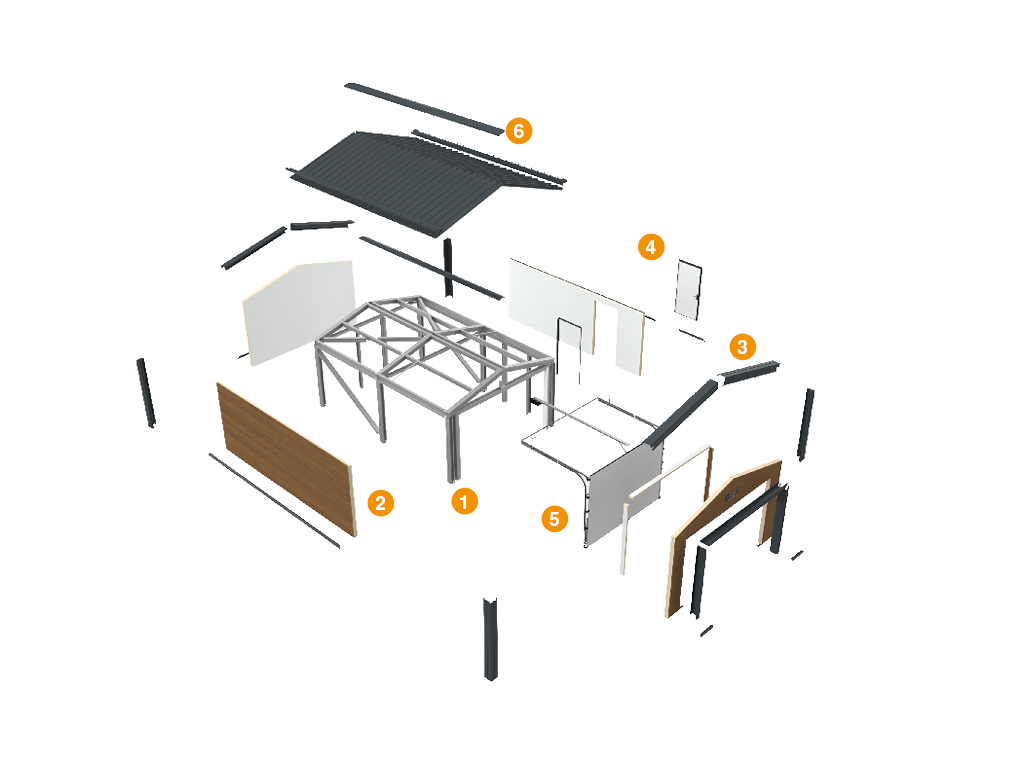 6
4
3
2
1
5